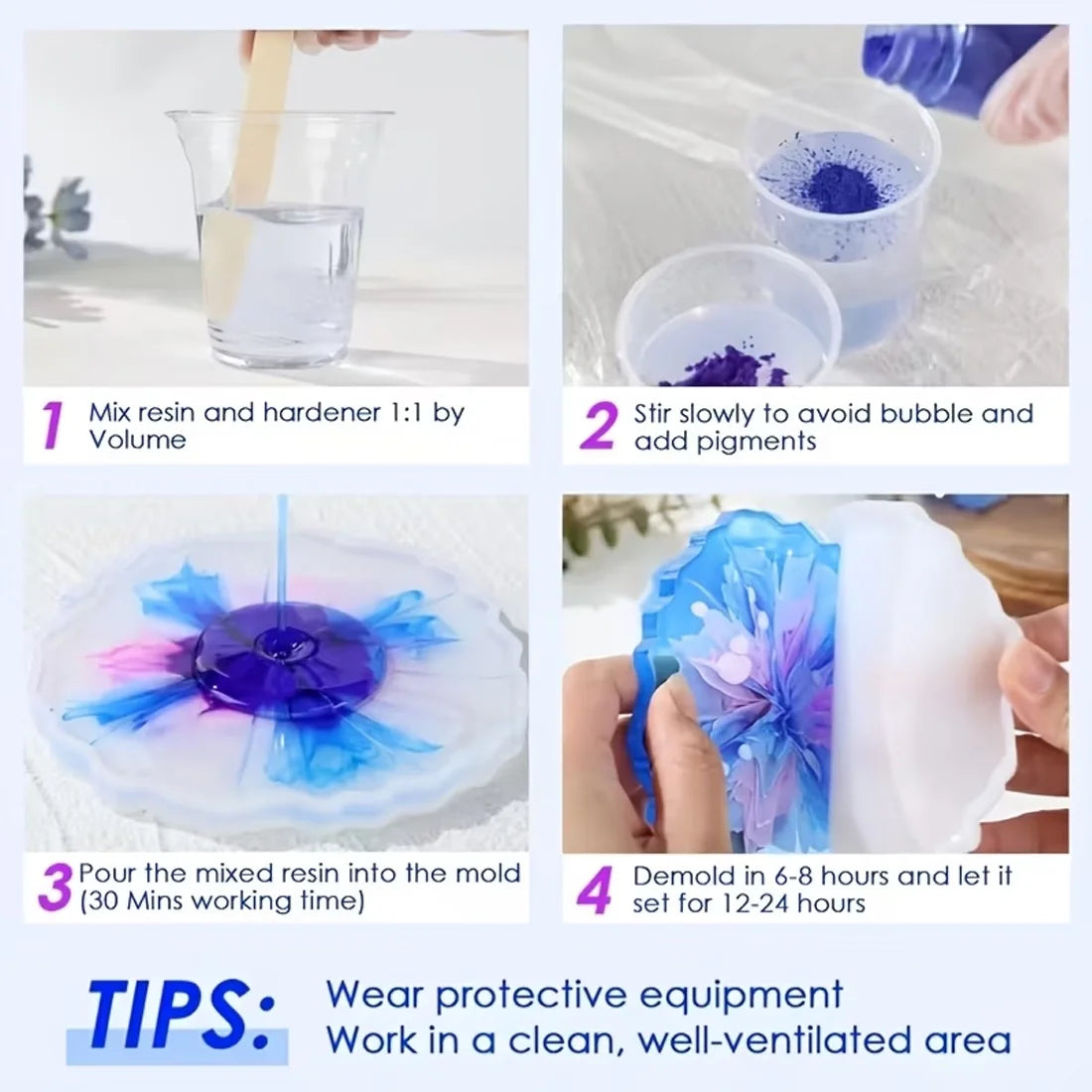 1 Mix resin and hardener 1:1 by Volume

2 Stir slowly to avoid bubble and add pigments

3 Pour the mixed resin into the mold (30 Mins working time)

4 Demold in 6-8 hours and let it set for 12-24 hours

TIPS: Wear protective equipment
Work in a clean, well-ventilated area