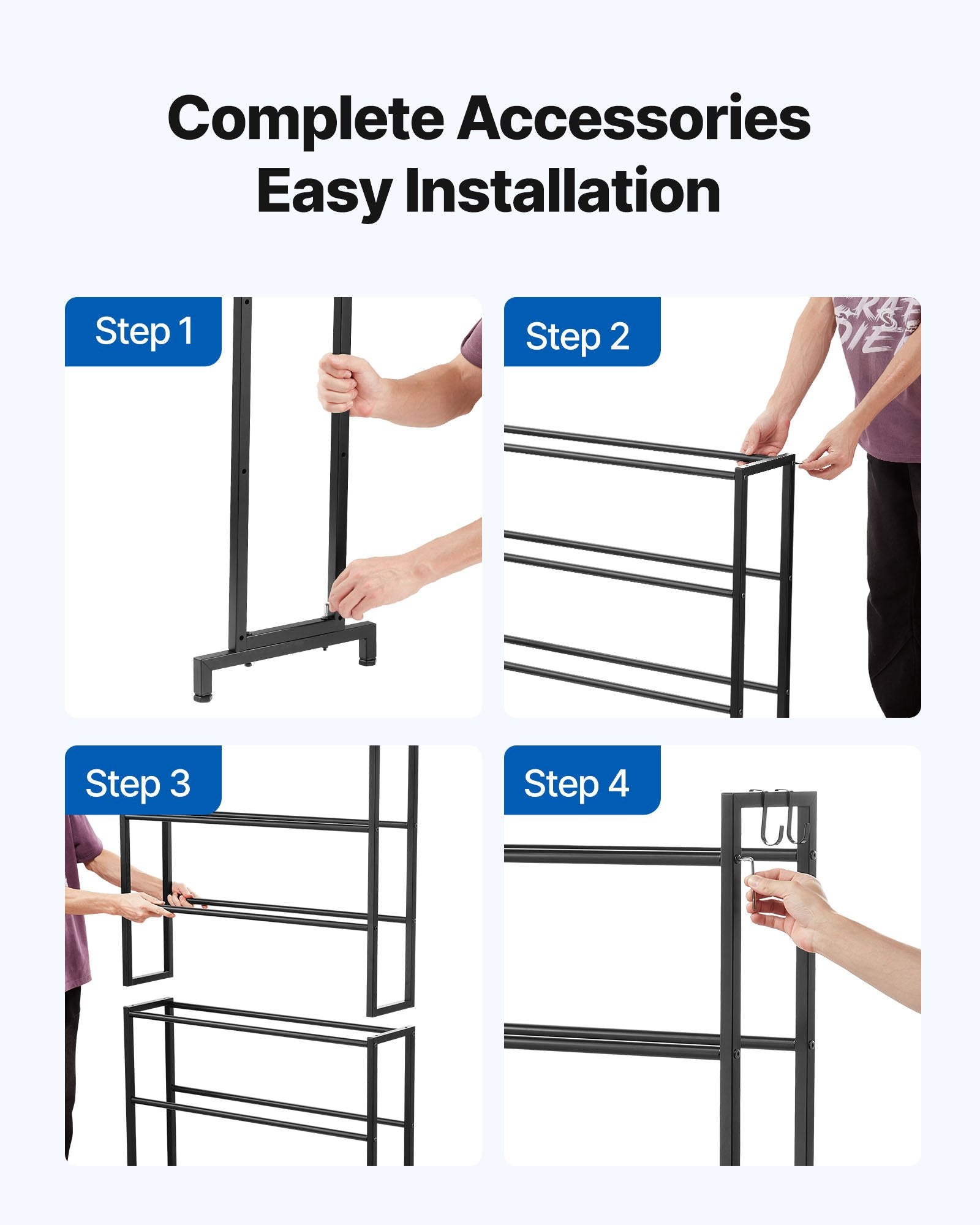 Complete Accessories
Easy Installation

Step 1

Step 2

Step 3

Step 4