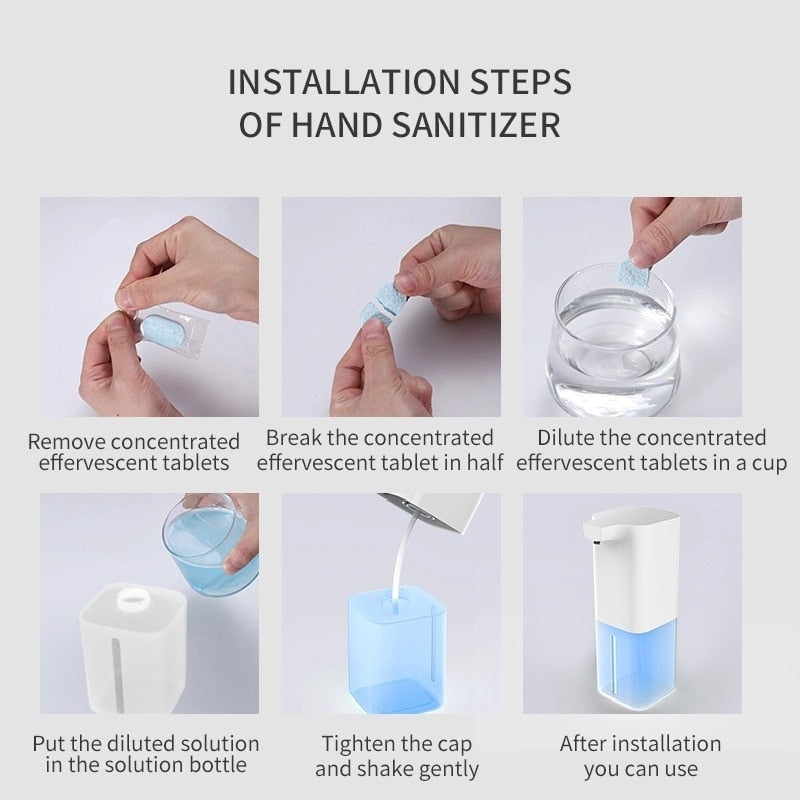 INSTALLATION STEPS
OF HAND SANITIZER

Remove concentrated effervescent tablets

Break the concentrated effervescent tablet in half

Dilute the concentrated effervescent tablets in a cup

Put the diluted solution in the solution bottle

Tighten the cap and shake gently

After installation you can use